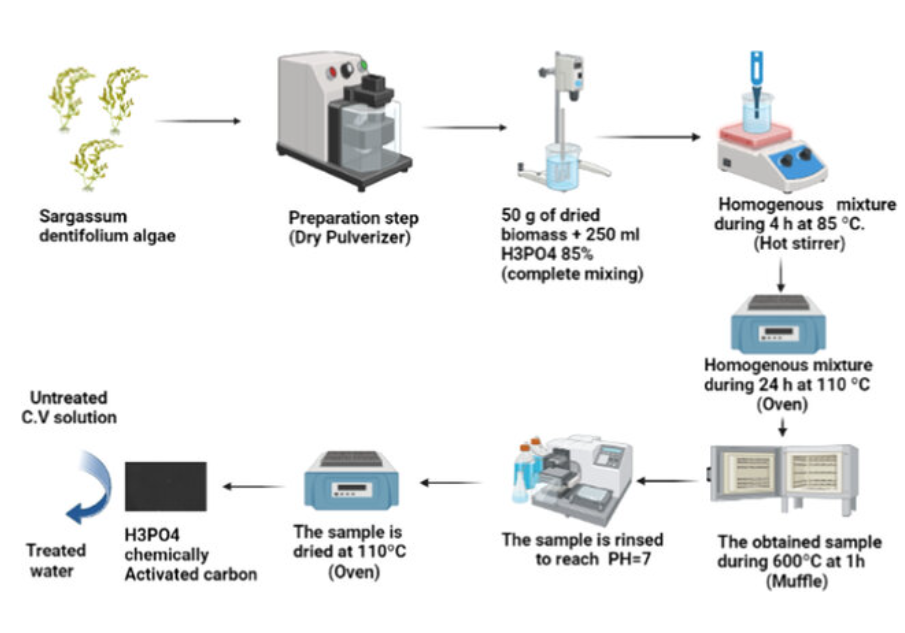 Sargassum dentifolium algae

Preparation step (Dry Pulverizer)

50 g of dried biomass + 250 ml H3PO4 85% (complete mixing)

Homogenous mixture during 4 h at 85 °C. (Hot stirrer)

Homogenous mixture during 24 h at 110 °C (Oven)

The obtained sample during 600°C at 1h (Muffle)

The sample is rinsed to reach PH=7

The sample is dried at 110°C (Oven)

H3PO4 chemically Activated carbon

Untreated C.V solution

Treated water